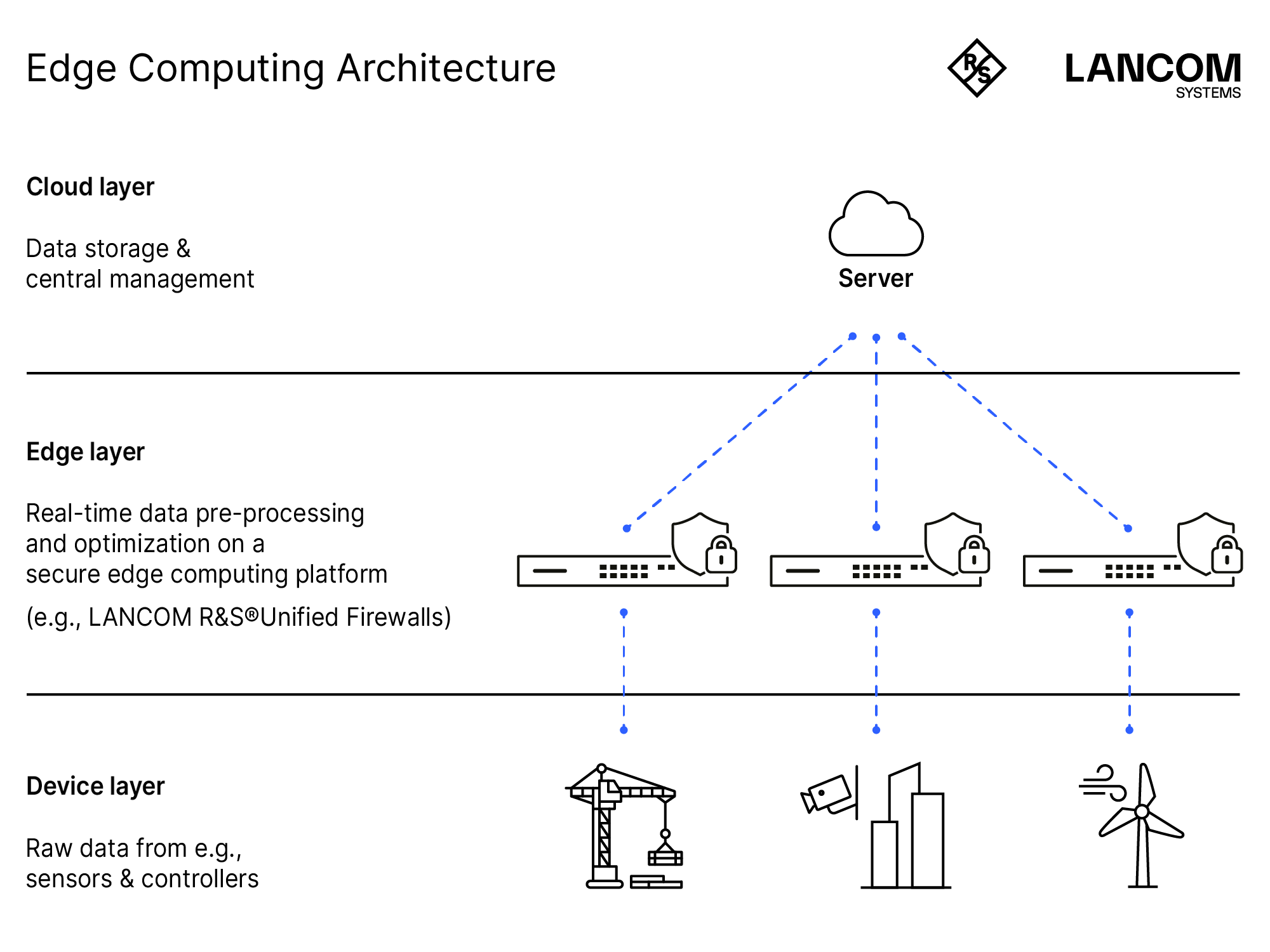 Edge Computing Architecture

R S

LANCOM
SYSTEMS

Cloud layer

Data storage & central management

Server

Edge layer

Real-time data pre-processing and optimization on a secure edge computing platform

(e.g., LANCOM R&S®Unified Firewalls)

Device layer

Raw data from e.g., sensors & controllers