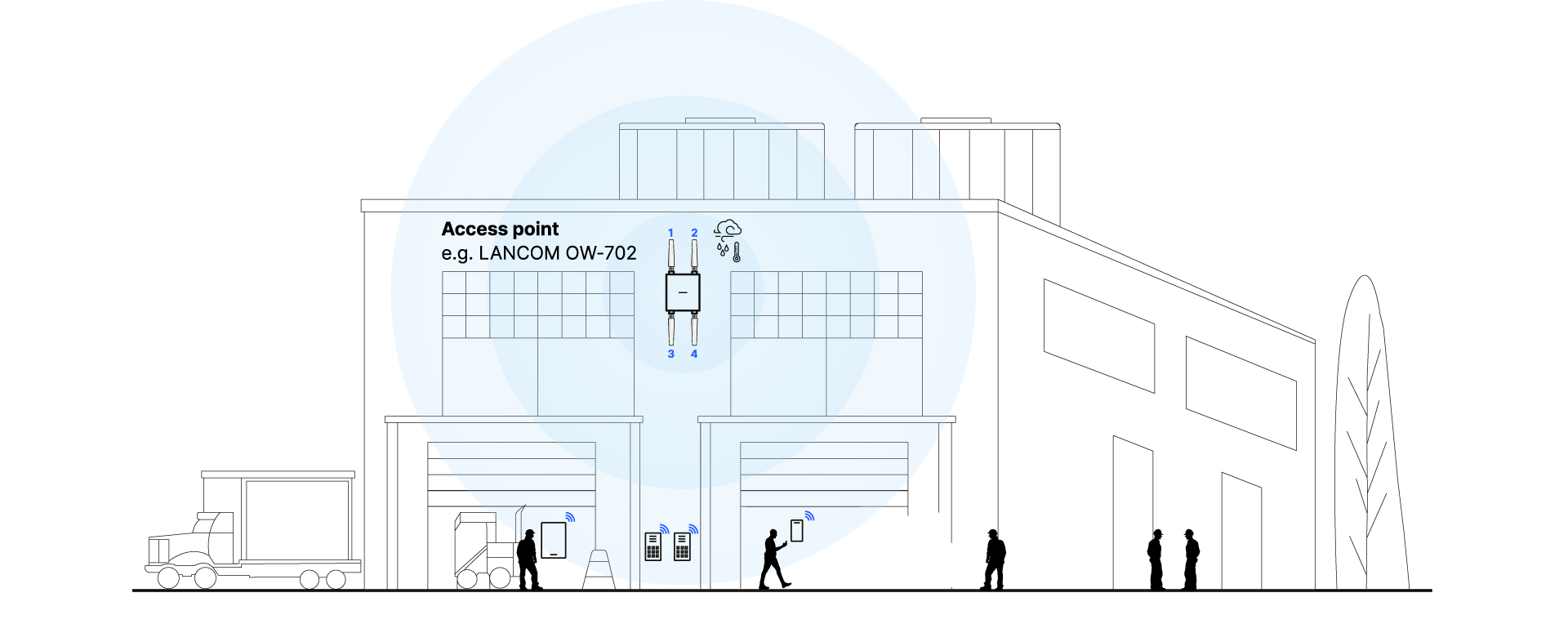 Access point
e.g. LANCOM OW-702

1 2

3 4